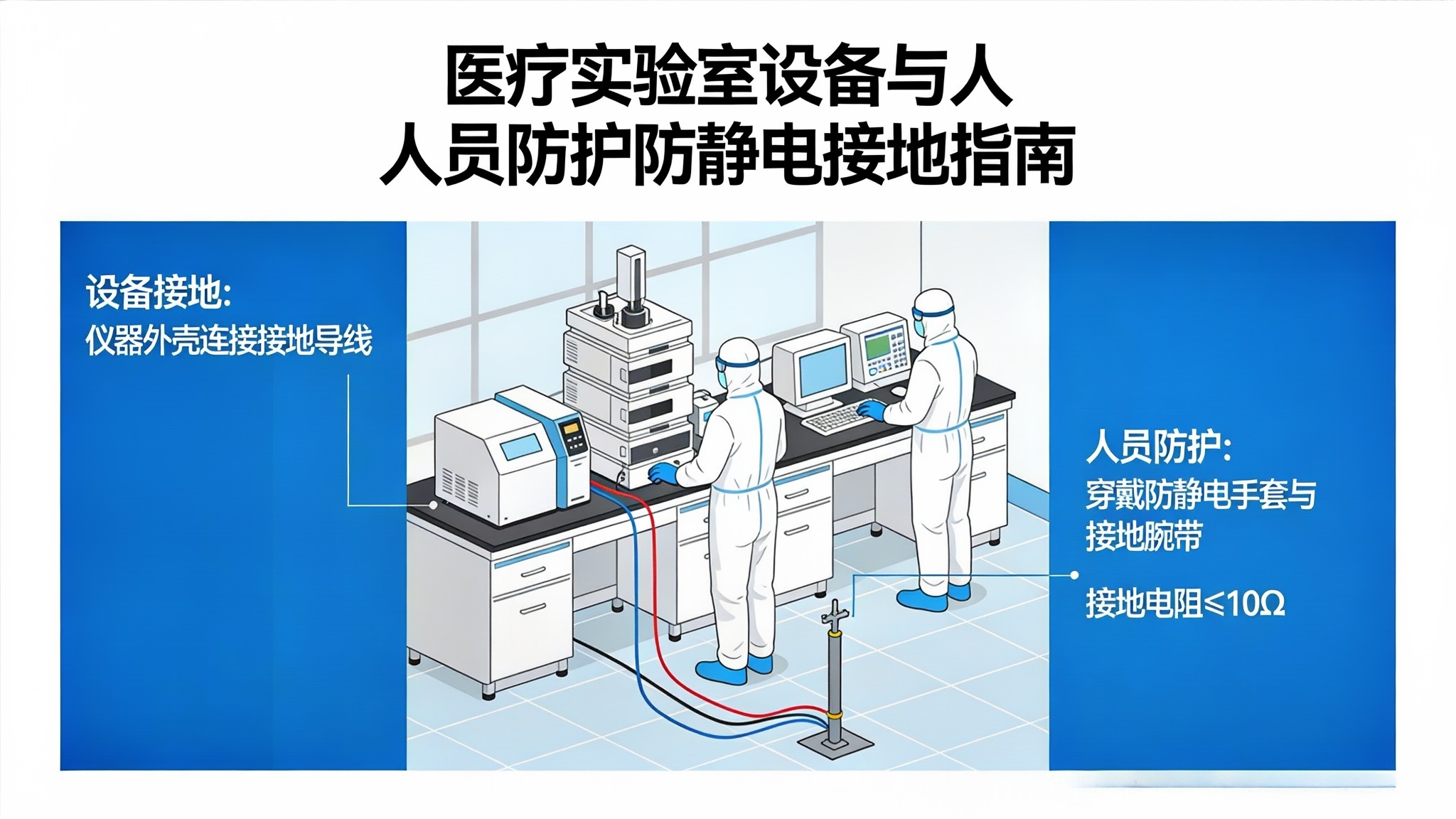 医疗实验室设备与人
人员防护防静电接地指南

设备接地:
仪器外壳连接接地导线

人员防护:
穿戴防静电手套与接地腕带

接地电阻≤10Ω